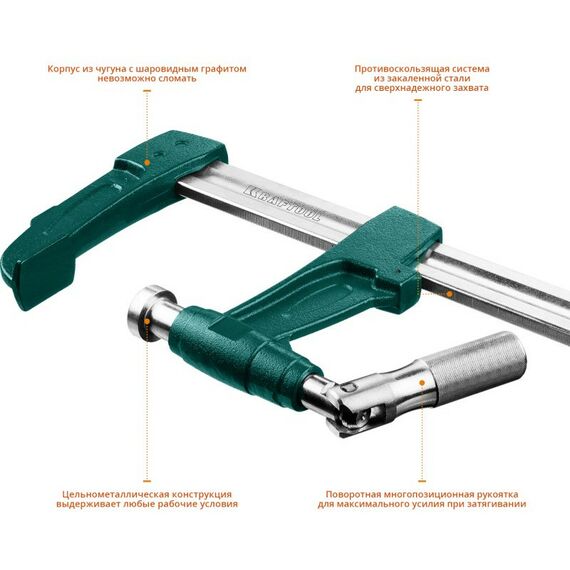 Корпус из чугуна с шаровидным графитом невозможно сломать

Противоскользящая система из закаленной стали для сверхнадежного захвата

KRAFTOOL

Цельнометаллическая конструкция выдерживает любые рабочие условия

Поворотная многопозиционная рукоятка для максимального усилия при затягивании