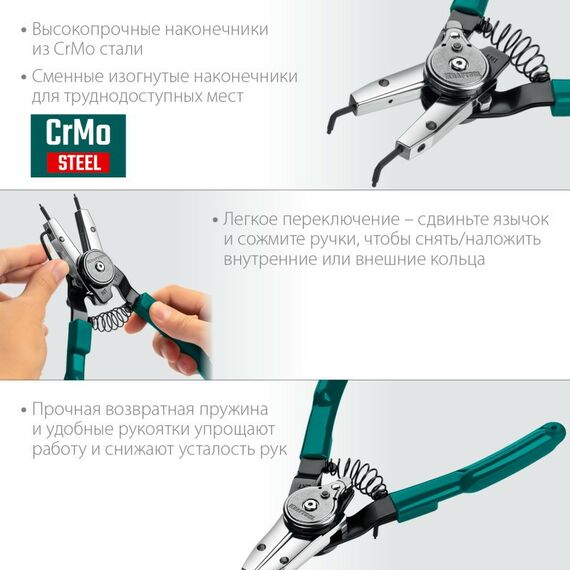 • Высокопрочные наконечники из CrMo стали

• Сменные изогнутые наконечники для труднодоступных мест

CrMo
STEEL

• Легкое переключение – сдвиньте язычок и сожмите ручки, чтобы снять/наложить внутренние или внешние кольца

• Прочная возвратная пружина и удобные рукоятки упрощают работу и снижают усталость рук