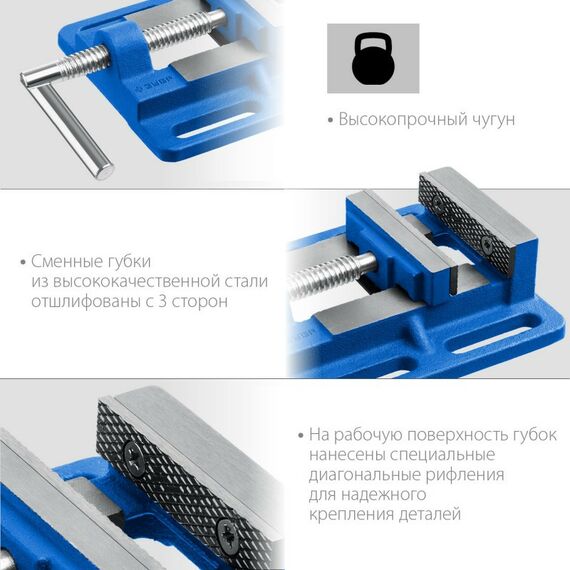 ЗУБР

• Высокопрочный чугун

• Сменные губки из высококачественной стали отшлифованы с 3 сторон

• На рабочую поверхность губок нанесены специальные диагональные рифления для надежного крепления деталей