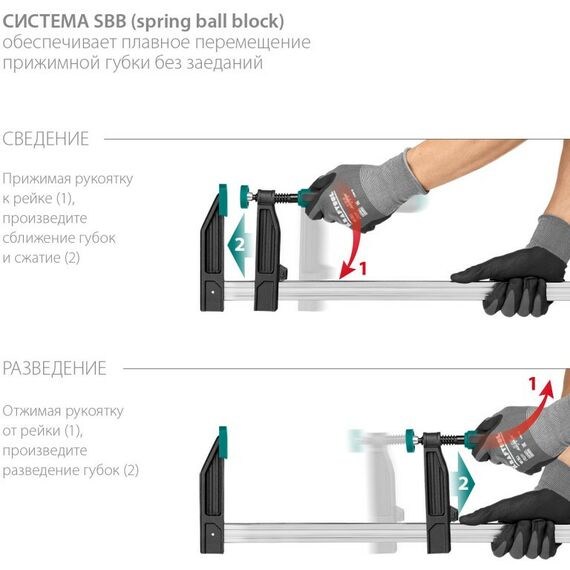 СИСТЕМА SBB (spring ball block)
обеспечивает плавное перемещение прижимной губки без заеданий

СВЕДЕНИЕ

Прижимая рукоятку к рейке (1), произведите сближение губок и сжатие (2)

2

1

KRAFTOOL

РАЗВЕДЕНИЕ

Отжимая рукоятку от рейки (1), произведите разведение губок (2)

1

2

KRAFTOOL