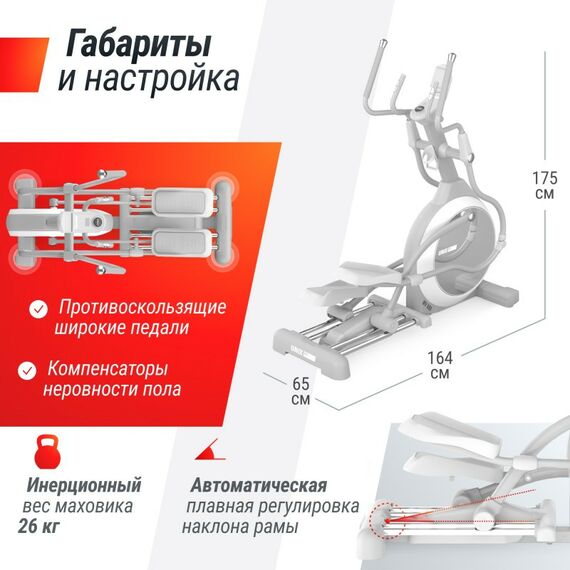 Габариты и настройка

Противоскользящие широкие педали

Компенсаторы неровности пола

175 см

164 см

65 см

Инерционный вес маховика 26 кг

Автоматическая плавная регулировка наклона рамы