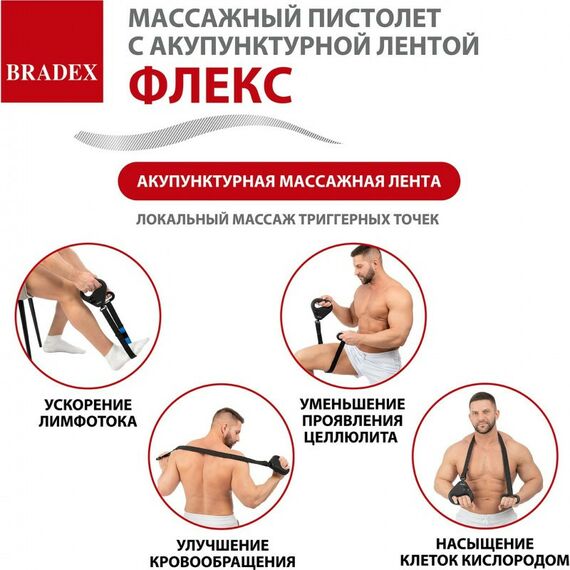 BRADEX

МАССАЖНЫЙ ПИСТОЛЕТ С АКУПУНКТУРНОЙ ЛЕНТОЙ
ФЛЕКС

АКУПУНКТУРНАЯ МАССАЖНАЯ ЛЕНТА

ЛОКАЛЬНЫЙ МАССАЖ ТРИГГЕРНЫХ ТОЧЕК

УСКОРЕНИЕ ЛИМФОТОКА

УМЕНЬШЕНИЕ ПРОЯВЛЕНИЯ ЦЕЛЛЮЛИТА

УЛУЧШЕНИЕ КРОВООБРАЩЕНИЯ

НАСЫЩЕНИЕ КЛЕТОК КИСЛОРОДОМ