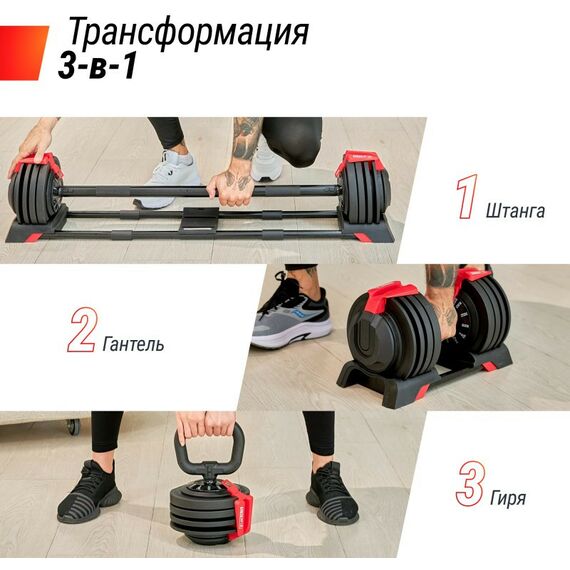 Трансформация
3-в-1

1 Штанга

2 Гантель

3 Гиря