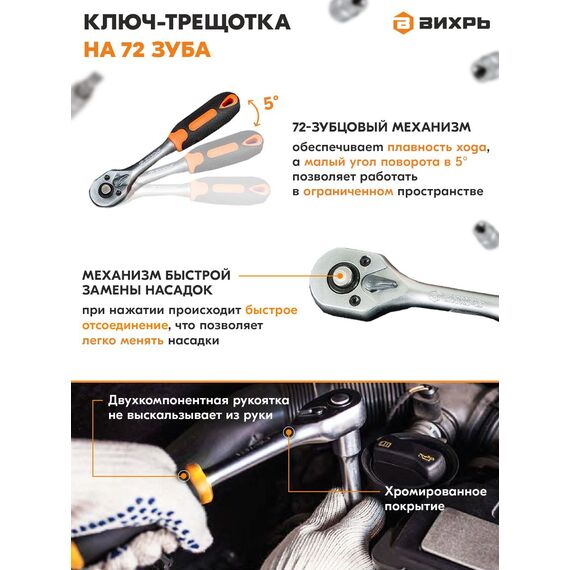 КЛЮЧ-ТРЕЩОТКА
НА 72 ЗУБА

ВИХРЬ

5°

72-ЗУБЦОВЫЙ МЕХАНИЗМ

обеспечивает плавность хода, а малый угол поворота в 5° позволяет работать в ограниченном пространстве

МЕХАНИЗМ БЫСТРОЙ ЗАМЕНЫ НАСАДОК

при нажатии происходит быстрое отсоединение, что позволяет легко менять насадки

Двухкомпонентная рукоятка не выскальзывает из руки

Хромированное покрытие