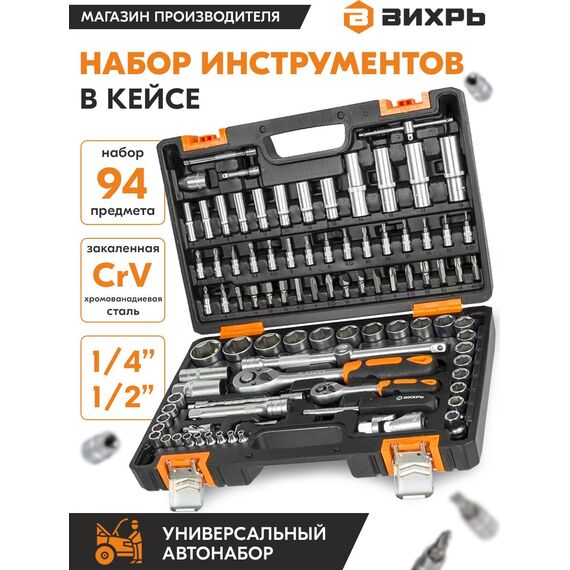 МАГАЗИН ПРОИЗВОДИТЕЛЯ

ВИХРЬ

НАБОР ИНСТРУМЕНТОВ
В КЕЙСЕ

набор
94
предмета

закаленная
CrV
хромованадиевая сталь

1/4"
1/2"

ВИХРЬ

УНИВЕРСАЛЬНЫЙ
АВТОНАБОР