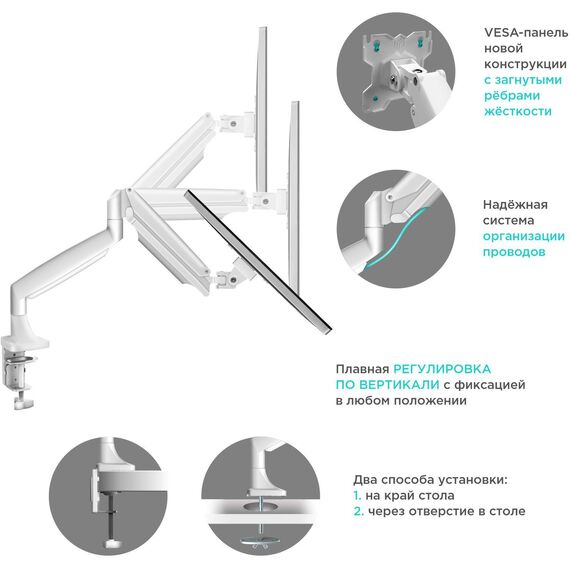 VESA-панель новой конструкции с загнутыми рёбрами жёсткости

Надёжная система организации проводов

Плавная РЕГУЛИРОВКА ПО ВЕРТИКАЛИ с фиксацией в любом положении

Два способа установки:
1. на край стола
2. через отверстие в столе