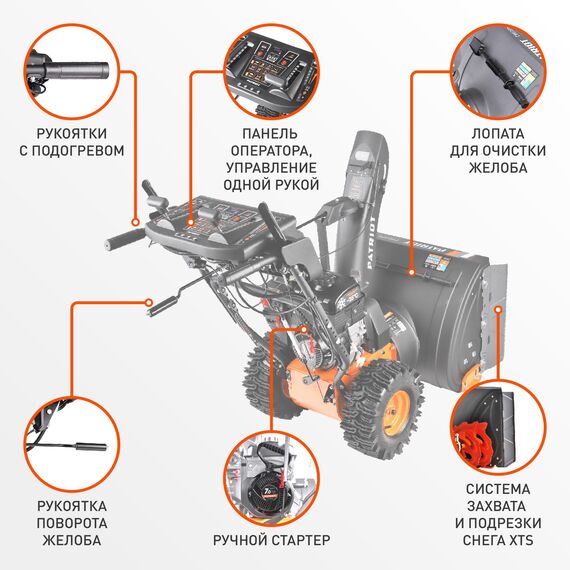 РУКОЯТКИ С ПОДОГРЕВОМ

ПАНЕЛЬ ОПЕРАТОРА, УПРАВЛЕНИЕ ОДНОЙ РУКОЙ

ЛОПАТА ДЛЯ ОЧИСТКИ ЖЕЛОБА

PATRIOT

PATRIOT

РУКОЯТКА ПОВОРОТА ЖЕЛОБА

РУЧНОЙ СТАРТЕР

СИСТЕМА ЗАХВАТА И ПОДРЕЗКИ СНЕГА XTS