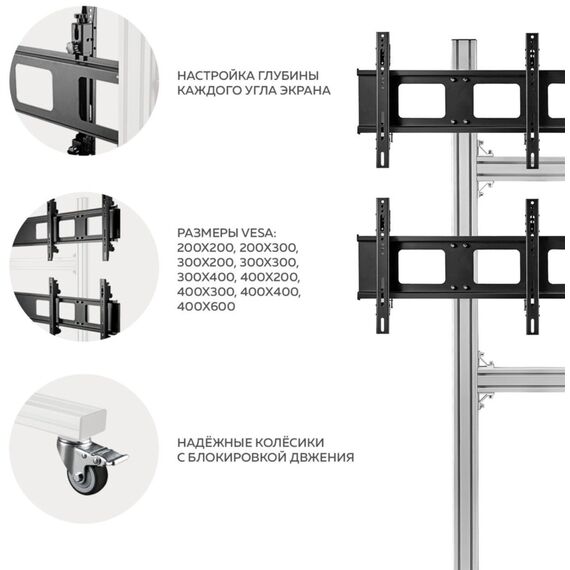 НАСТРОЙКА ГЛУБИНЫ КАЖДОГО УГЛА ЭКРАНА

РАЗМЕРЫ VESA: 200X200, 200X300, 300X200, 300X300, 300X400, 400X200, 400X300, 400X400, 400X600

НАДЁЖНЫЕ КОЛЁСИКИ С БЛОКИРОВКОЙ ДВЖЕНИЯ