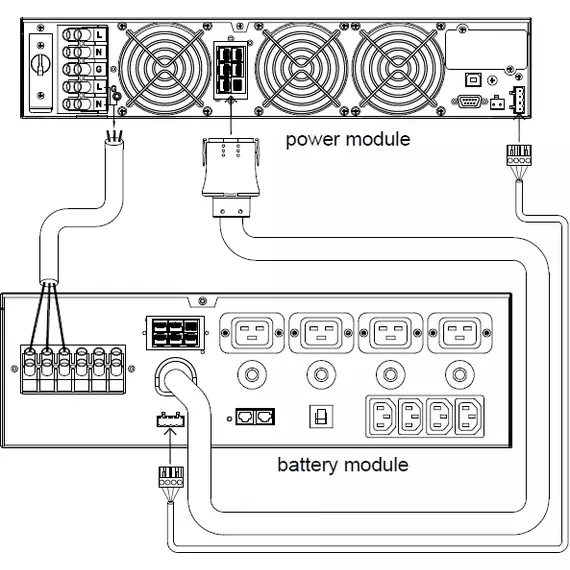 L
N
G
L
N
power module
battery module