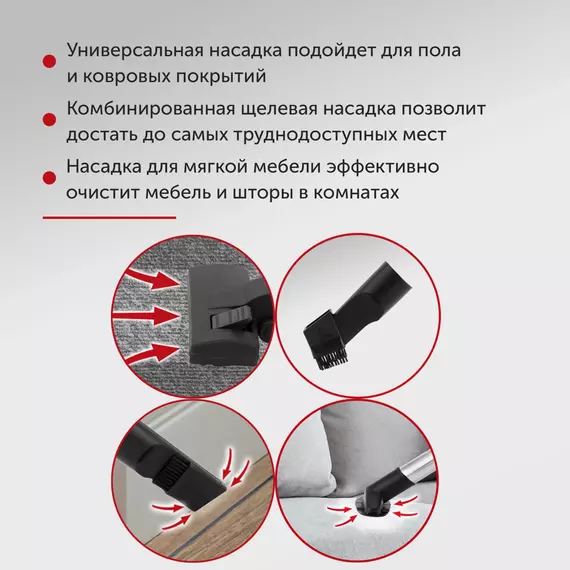 Универсальная насадка подойдет для пола и ковровых покрытий

Комбинированная щелевая насадка позволит достать до самых труднодоступных мест

Насадка для мягкой мебели эффективно очистит мебель и шторы в комнатах