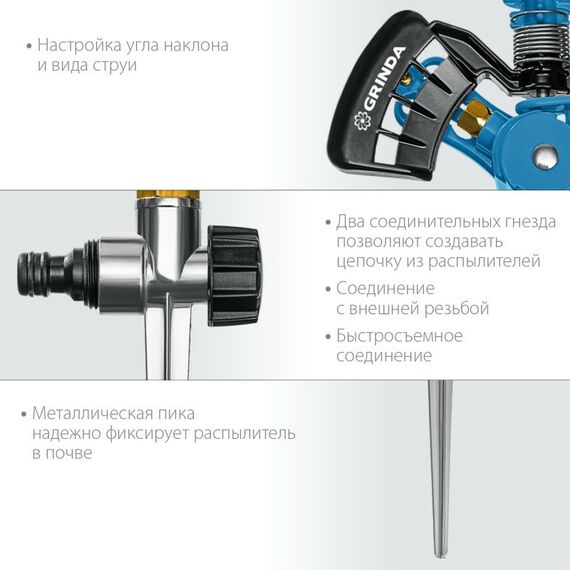 • Настройка угла наклона и вида струи

GRINDA

• Два соединительных гнезда позволяют создавать цепочку из распылителей

• Соединение с внешней резьбой

• Быстросъемное соединение

• Металлическая пика надежно фиксирует распылитель в почве