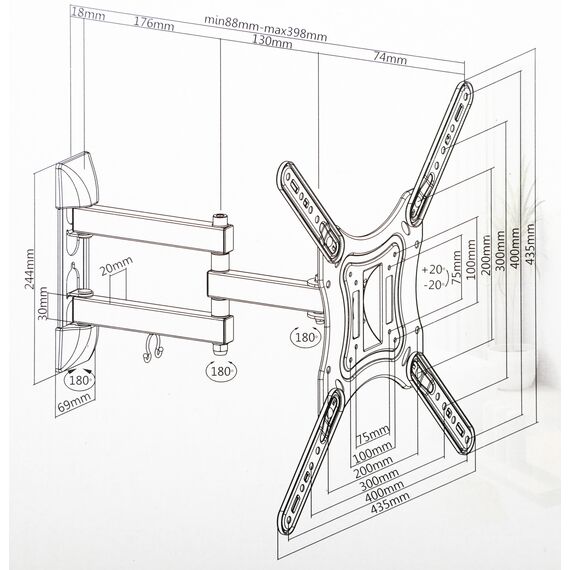 18mm
176mm
min88mm-max398mm
130mm
74mm
244mm
20mm
30mm
180°
69mm
180°
180°
+20°
-20°
75mm
100mm
200mm
300mm
400mm
435mm
75mm
100mm
200mm
300mm
400mm
435mm