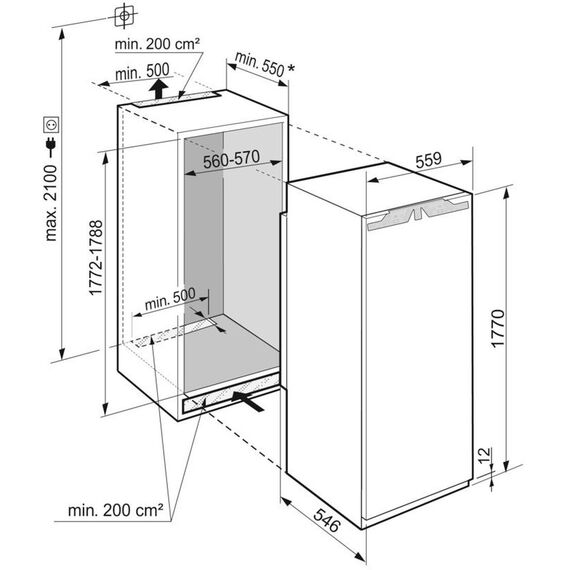 min. 200 cm²

min. 500

min. 550 *

max. 2100

560-570

559

1772-1788

min. 500

1770

12

min. 200 cm²

546