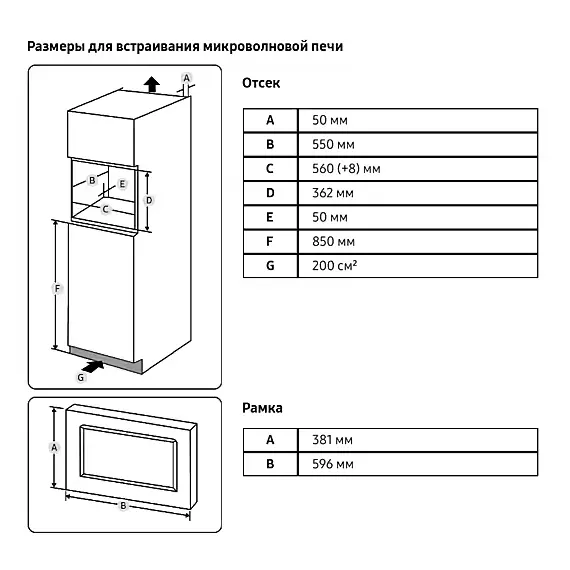 Размеры для встраивания микроволновой печи

A

B

E

D

C

F

G

Отсек

| A | 50 мм |
|---|---|
| B | 550 мм |
| C | 560 (+8) мм |
| D | 362 мм |
| E | 50 мм |
| F | 850 мм |
| G | 200 см² |

A

B

Рамка

| A | 381 мм |
|---|---|
| B | 596 мм |