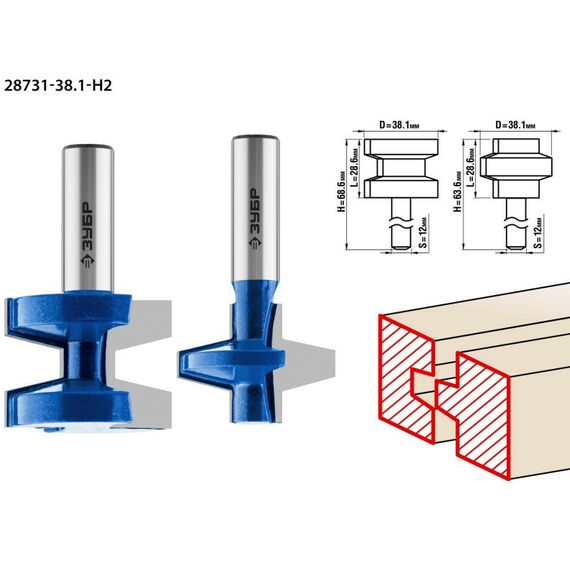 28731-38.1-H2

ЗУБР

ЗУБР

D=38.1мм
H=68.6мм
L=28.6мм
S=12мм

D=38.1мм
H=63.6мм
L=28.6мм
S=12мм