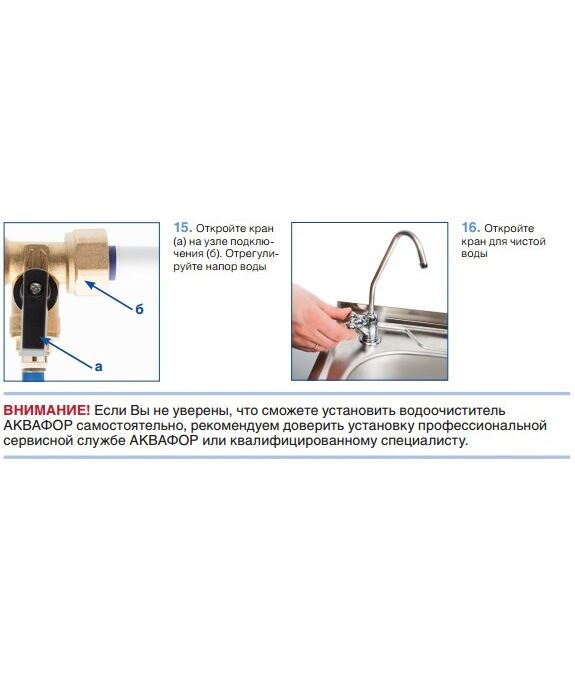 б

а

15. Откройте кран (а) на узле подключения (б). Отрегулируйте напор воды

16. Откройте кран для чистой воды

ВНИМАНИЕ! Если Вы не уверены, что сможете установить водоочиститель АКВАФОР самостоятельно, рекомендуем доверить установку профессиональной сервисной службе АКВАФОР или квалифицированному специалисту.