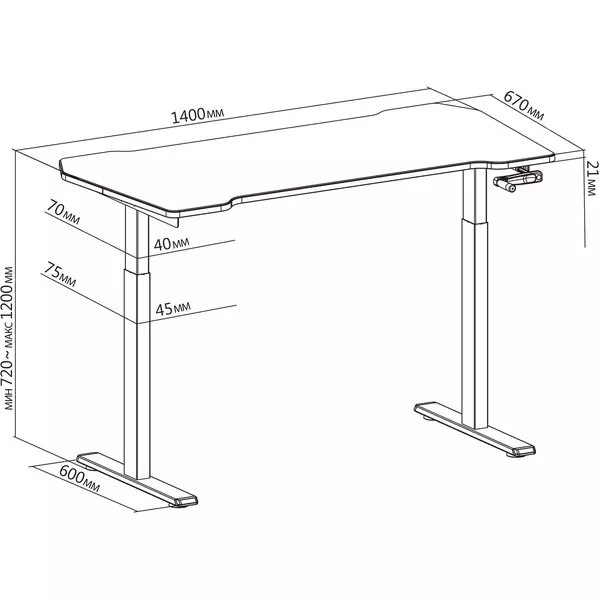 1400мм
670мм
21мм
70мм
40мм
75мм
45мм
мин 720~ макс 1200мм
600мм