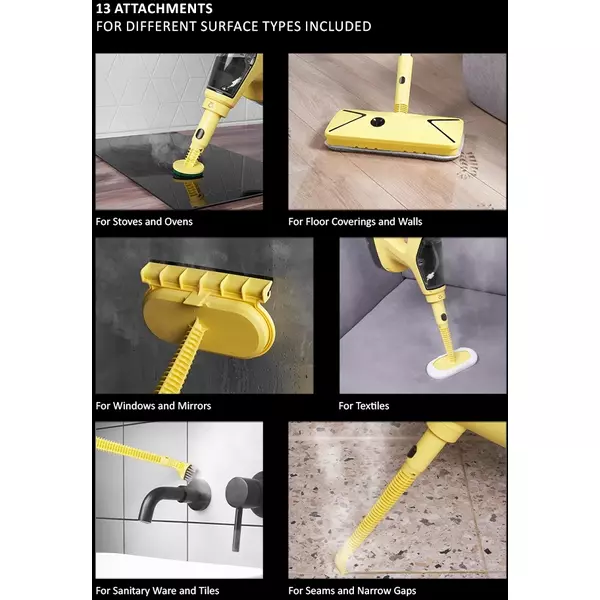 13 ATTACHMENTS
FOR DIFFERENT SURFACE TYPES INCLUDED

For Stoves and Ovens

For Floor Coverings and Walls

For Windows and Mirrors

For Textiles

For Sanitary Ware and Tiles

For Seams and Narrow Gaps