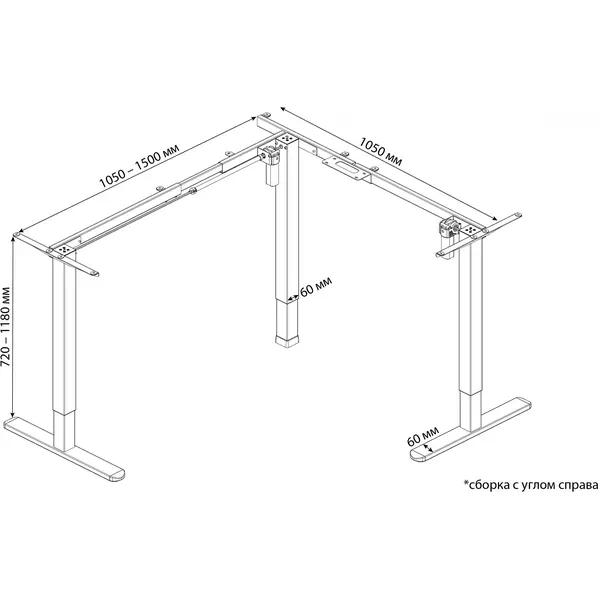 1050 – 1500 мм

1050 мм

720 – 1180 мм

60 мм

60 мм

*сборка с углом справа