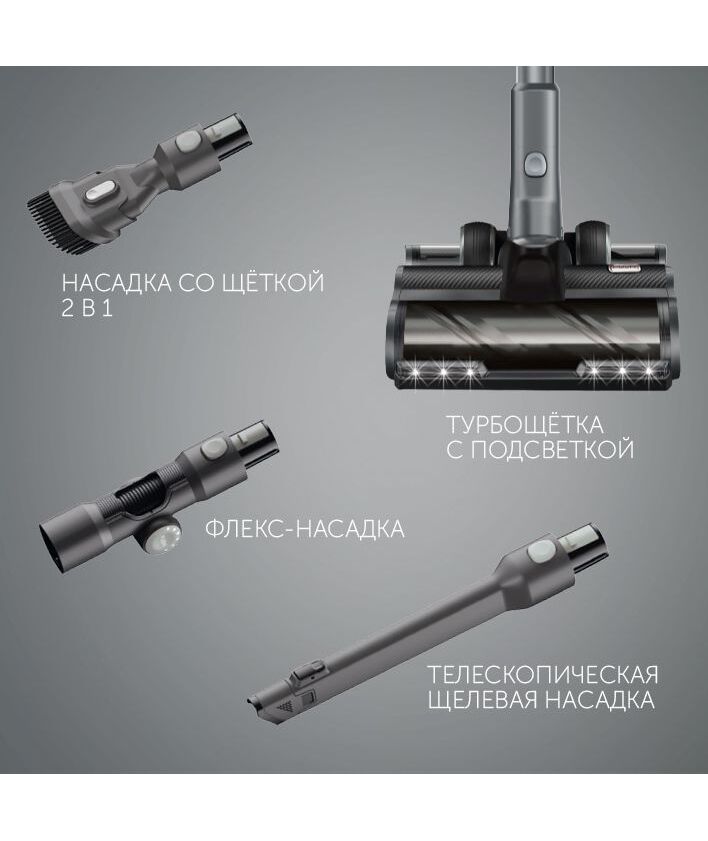 НАСАДКА СО ЩЁТКОЙ 2 В 1

ТУРБОЩЁТКА С ПОДСВЕТКОЙ

ФЛЕКС-НАСАДКА

ТЕЛЕСКОПИЧЕСКАЯ ЩЕЛЕВАЯ НАСАДКА