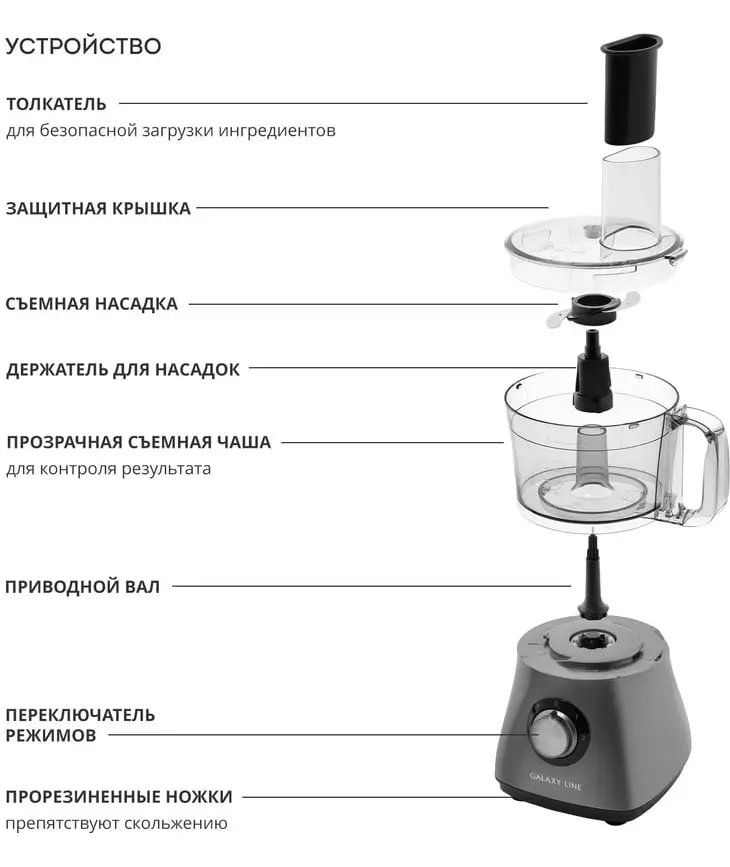 УСТРОЙСТВО

ТОЛКАТЕЛЬ
для безопасной загрузки ингредиентов

ЗАЩИТНАЯ КРЫШКА

СЪЕМНАЯ НАСАДКА

ДЕРЖАТЕЛЬ ДЛЯ НАСАДОК

ПРОЗРАЧНАЯ СЪЕМНАЯ ЧАША
для контроля результата

ПРИВОДНОЙ ВАЛ

ПЕРЕКЛЮЧАТЕЛЬ РЕЖИМОВ

ПРОРЕЗИНЕННЫЕ НОЖКИ
препятствуют скольжению

GALAXY LINE