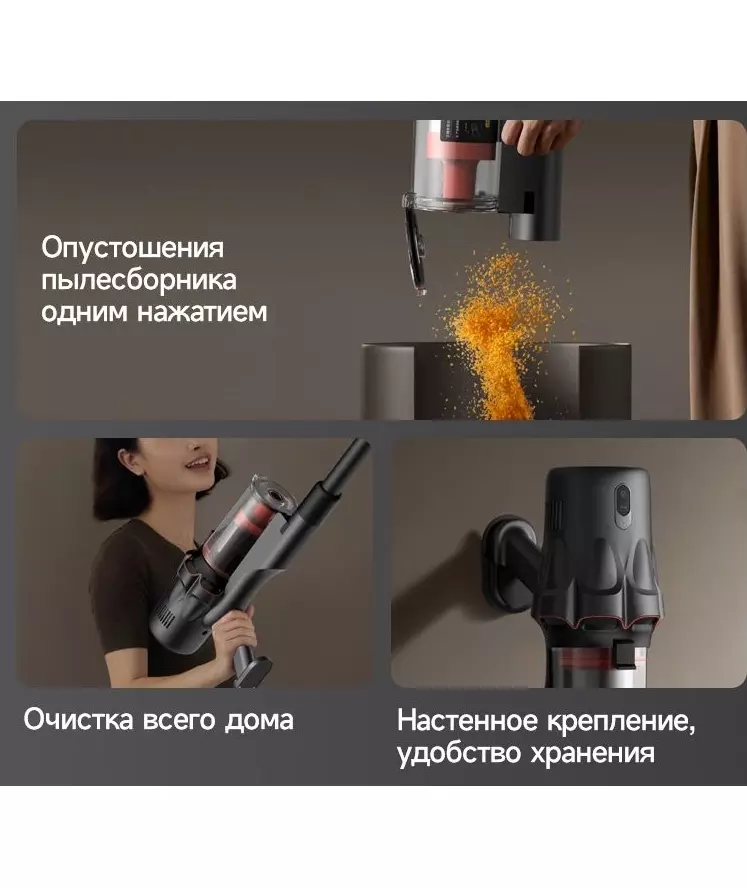 Опустошения пылесборника одним нажатием

Очистка всего дома

Настенное крепление, удобство хранения