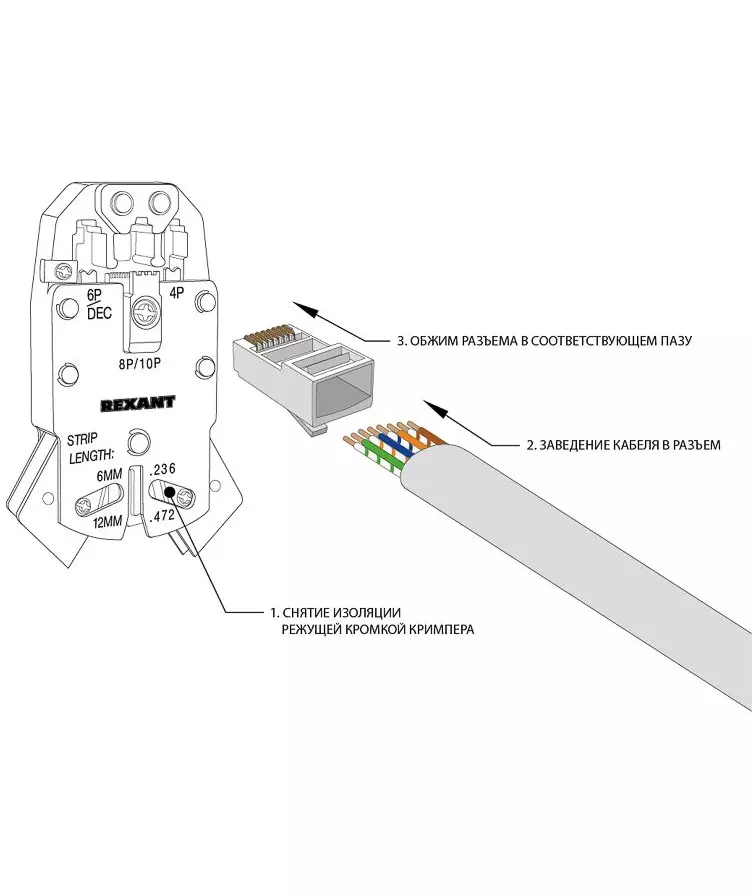 6P
DEC
4P
8P/10P
REXANT
STRIP
LENGTH:
6MM
12MM
.236
.472

3. ОБЖИМ РАЗЪЕМА В СООТВЕТСТВУЮЩЕМ ПАЗУ

2. ЗАВЕДЕНИЕ КАБЕЛЯ В РАЗЪЕМ

1. СНЯТИЕ ИЗОЛЯЦИИ
РЕЖУЩЕЙ КРОМКОЙ КРИМПЕРА