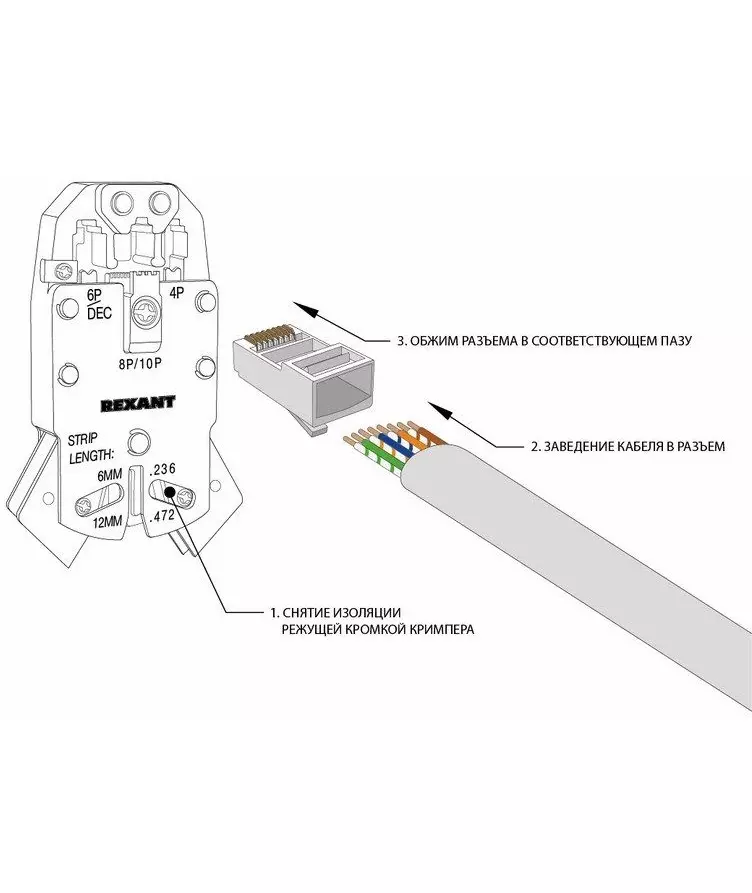 6P
DEC

4P

8P/10P

REXANT

STRIP
LENGTH:

6MM

12MM

.236

.472

3. ОБЖИМ РАЗЪЕМА В СООТВЕТСТВУЮЩЕМ ПАЗУ

2. ЗАВЕДЕНИЕ КАБЕЛЯ В РАЗЪЕМ

1. СНЯТИЕ ИЗОЛЯЦИИ
РЕЖУЩЕЙ КРОМКОЙ КРИМПЕРА