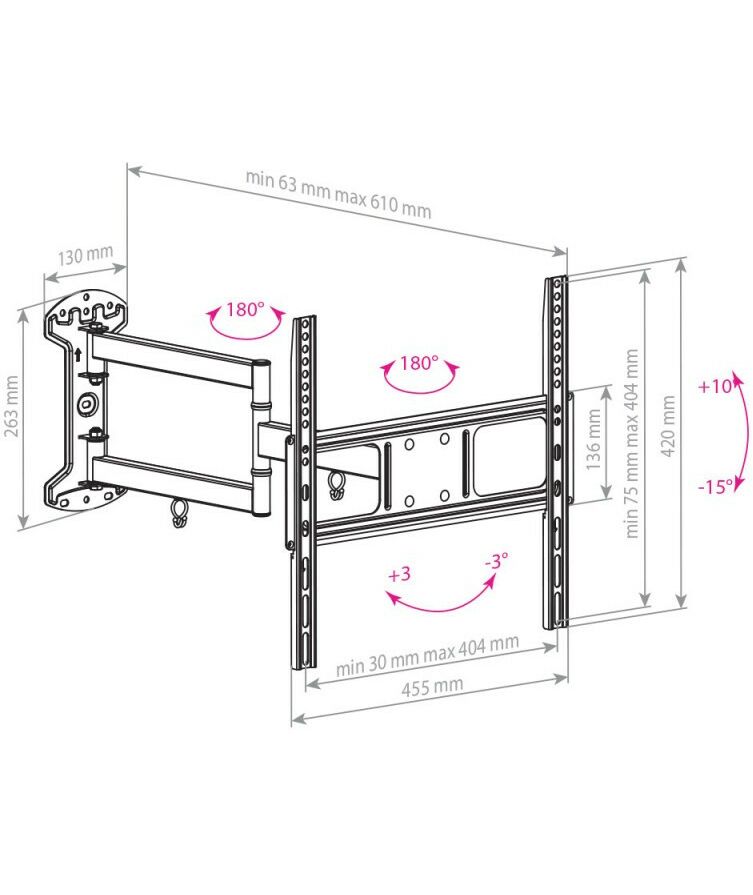 min 63 mm max 610 mm

130 mm

263 mm

180°

180°

136 mm

min 75 mm max 404 mm

420 mm

+10°

-15°

+3

-3°

min 30 mm max 404 mm

455 mm