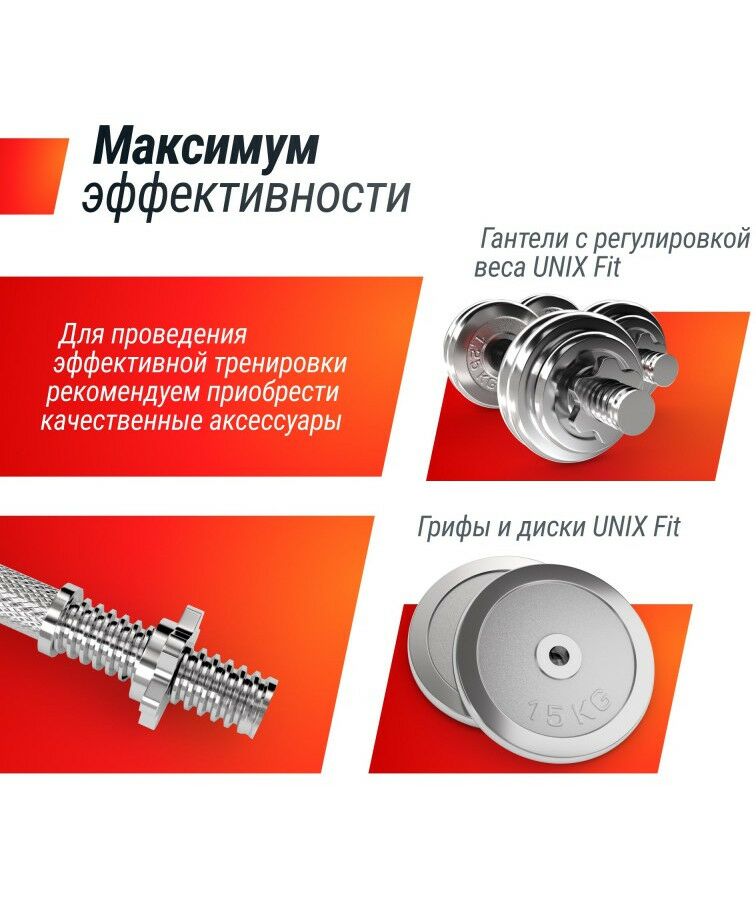 Максимум эффективности

Гантели с регулировкой веса UNIX Fit

Для проведения эффективной тренировки рекомендуем приобрести качественные аксессуары

Грифы и диски UNIX Fit

15 KG