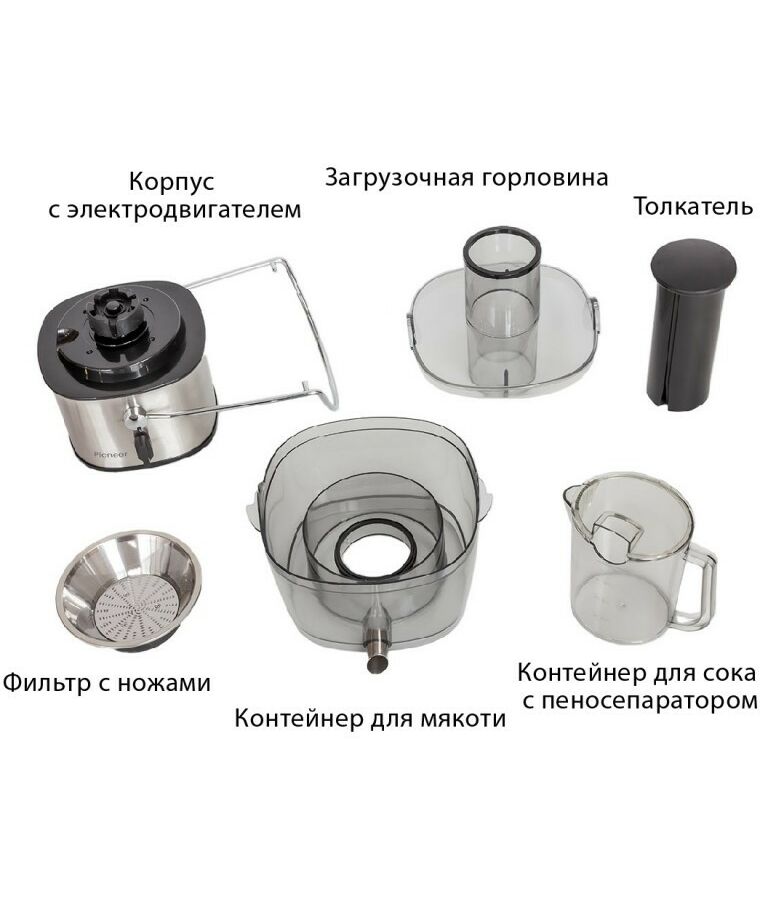 Корпус с электродвигателем

Загрузочная горловина

Толкатель

Pioneer

Фильтр с ножами

Контейнер для мякоти

Контейнер для сока с пеносепаратором