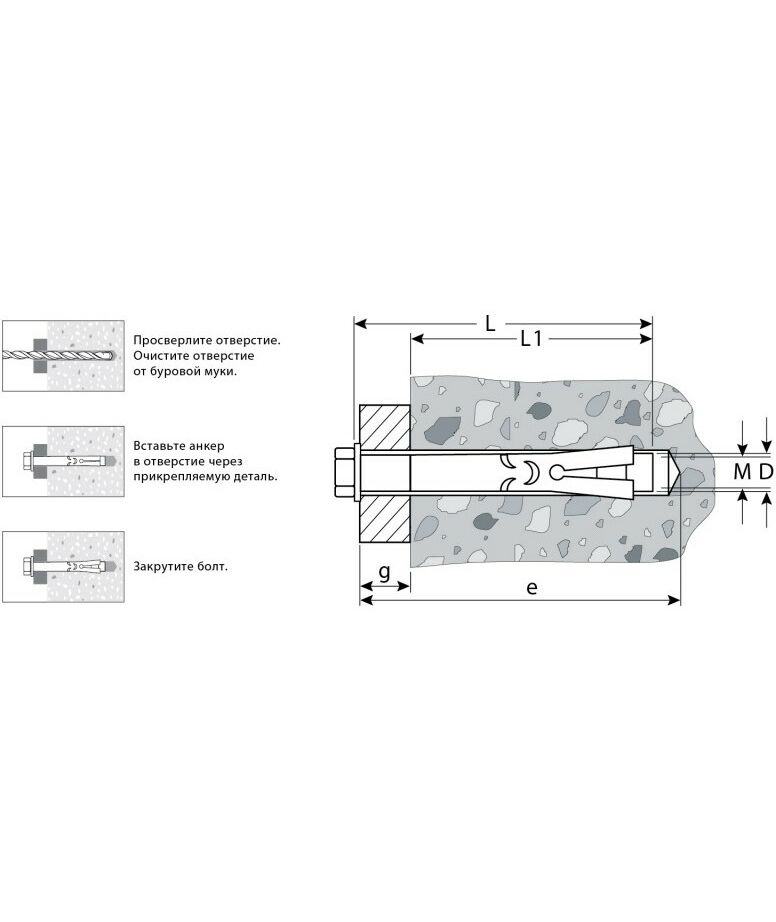 Просверлите отверстие. Очистите отверстие от буровой муки.

Вставьте анкер в отверстие через прикрепляемую деталь.

Закрутите болт.

L

L1

M D

g

e