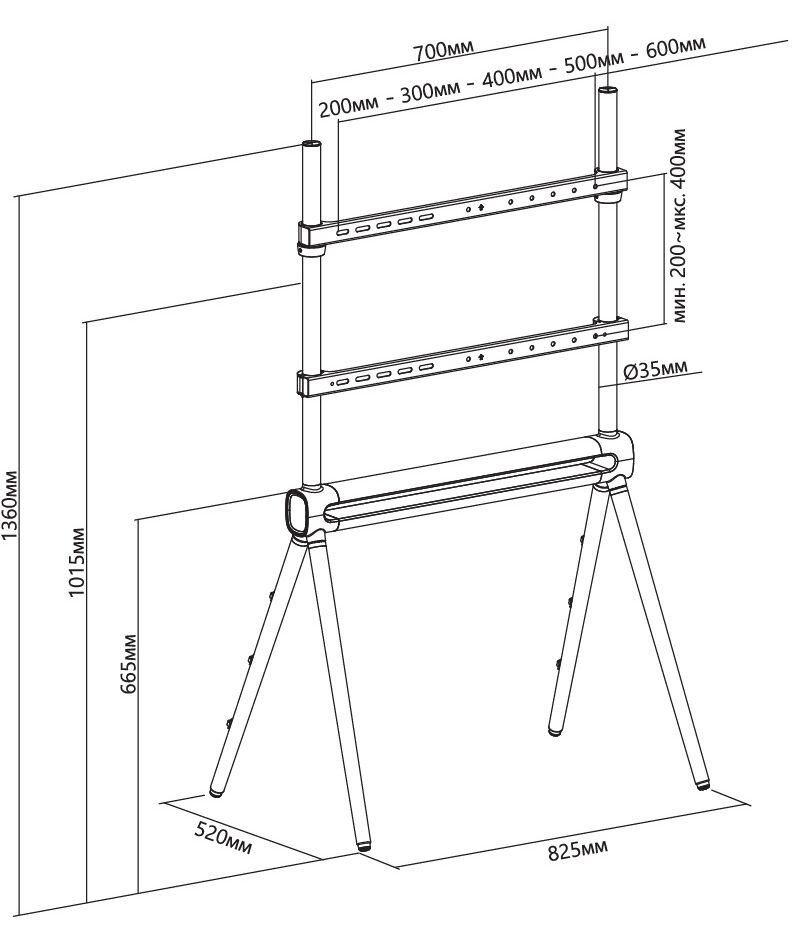 700мм

200мм - 300мм - 400мм - 500мм - 600мм

мин. 200~мкс. 400мм

Ø35мм

1360мм

1015мм

665мм

520мм

825мм