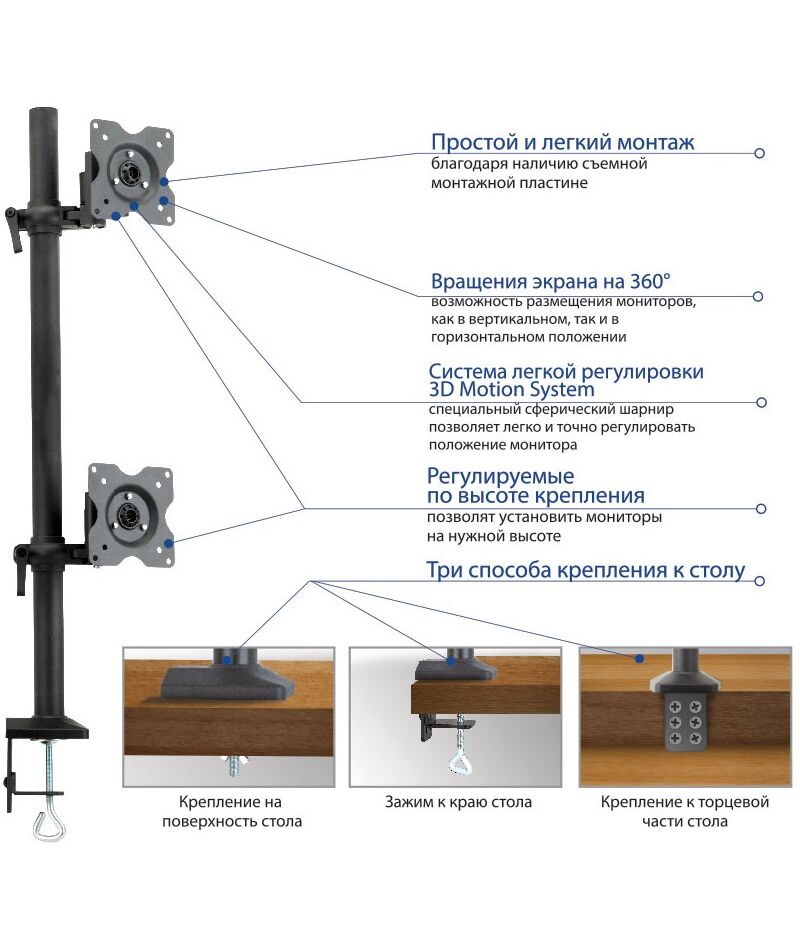 Простой и легкий монтаж
благодаря наличию съемной монтажной пластине

Вращения экрана на 360°
возможность размещения мониторов, как в вертикальном, так и в горизонтальном положении

Система легкой регулировки 3D Motion System
специальный сферический шарнир позволяет легко и точно регулировать положение монитора

Регулируемые по высоте крепления
позволят установить мониторы на нужной высоте

Три способа крепления к столу

Крепление на поверхность стола

Зажим к краю стола

Крепление к торцевой части стола