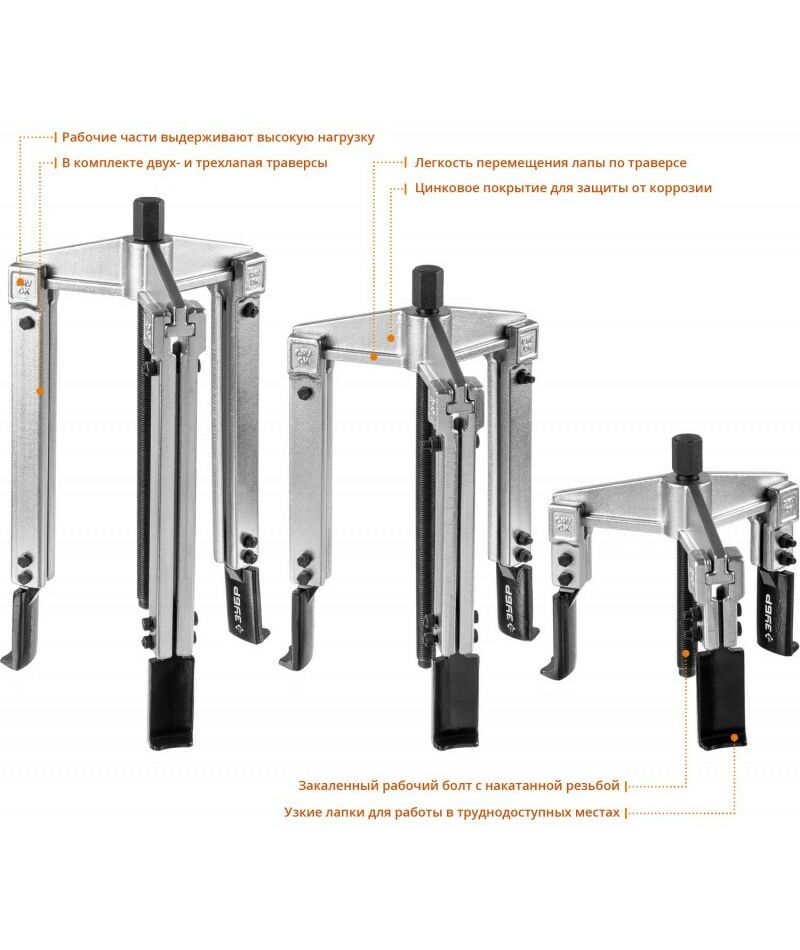 Рабочие части выдерживают высокую нагрузку
В комплекте двух- и трехлапая траверсы
Легкость перемещения лапы по траверсе
Цинковое покрытие для защиты от коррозии
ЗУБР
ЗУБР
ЗУБР
Закаленный рабочий болт с накатанной резьбой
Узкие лапки для работы в труднодоступных местах