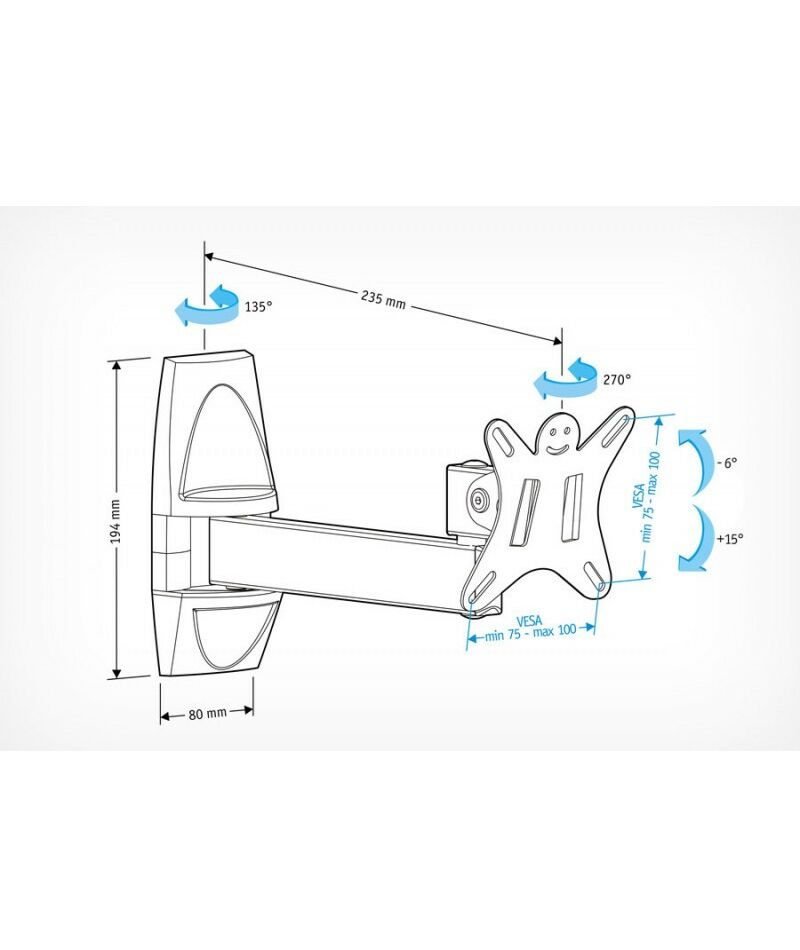 135°
235 mm
270°
194 mm
VESA
min 75 - max 100
- 6°
+15°
VESA
min 75 - max 100
80 mm