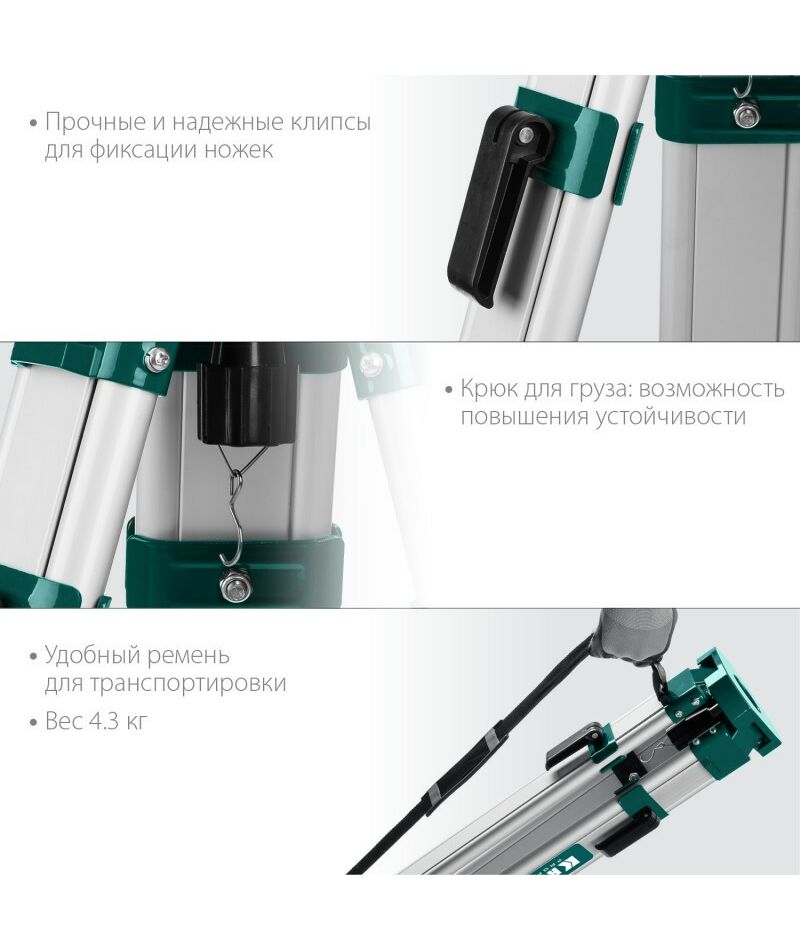 • Прочные и надежные клипсы для фиксации ножек

• Крюк для груза: возможность повышения устойчивости

• Удобный ремень для транспортировки

• Вес 4.3 кг