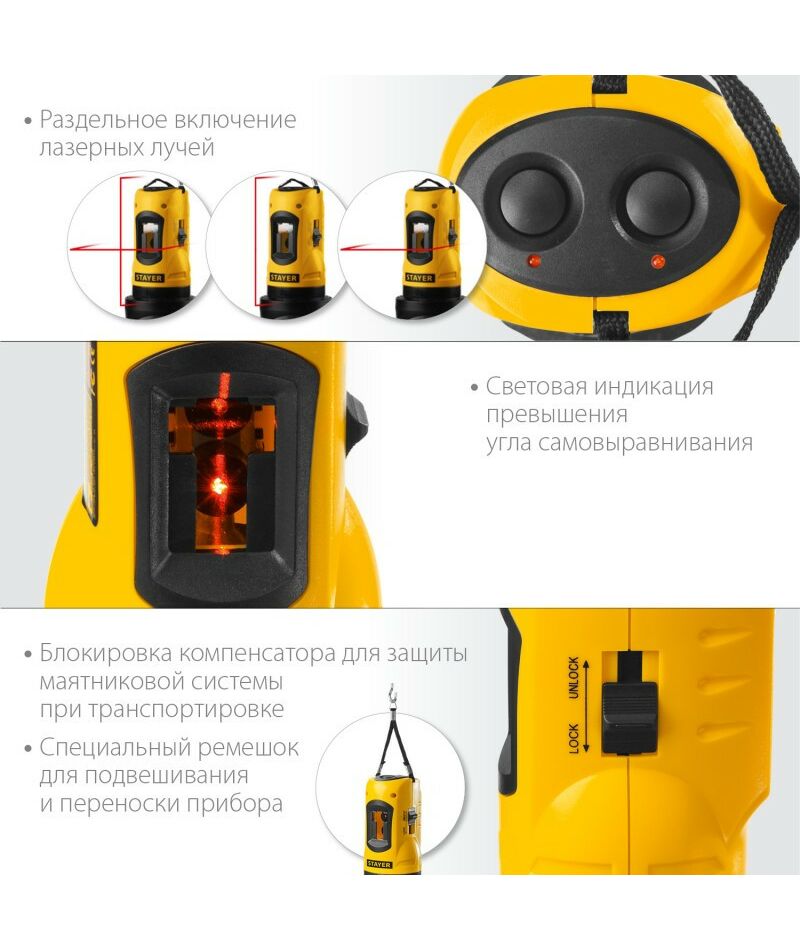 • Раздельное включение лазерных лучей

STAYER

STAYER

STAYER

• Световая индикация превышения угла самовыравнивания

• Блокировка компенсатора для защиты маятниковой системы при транспортировке

• Специальный ремешок для подвешивания и переноски прибора

STAYER

UNLOCK

LOCK