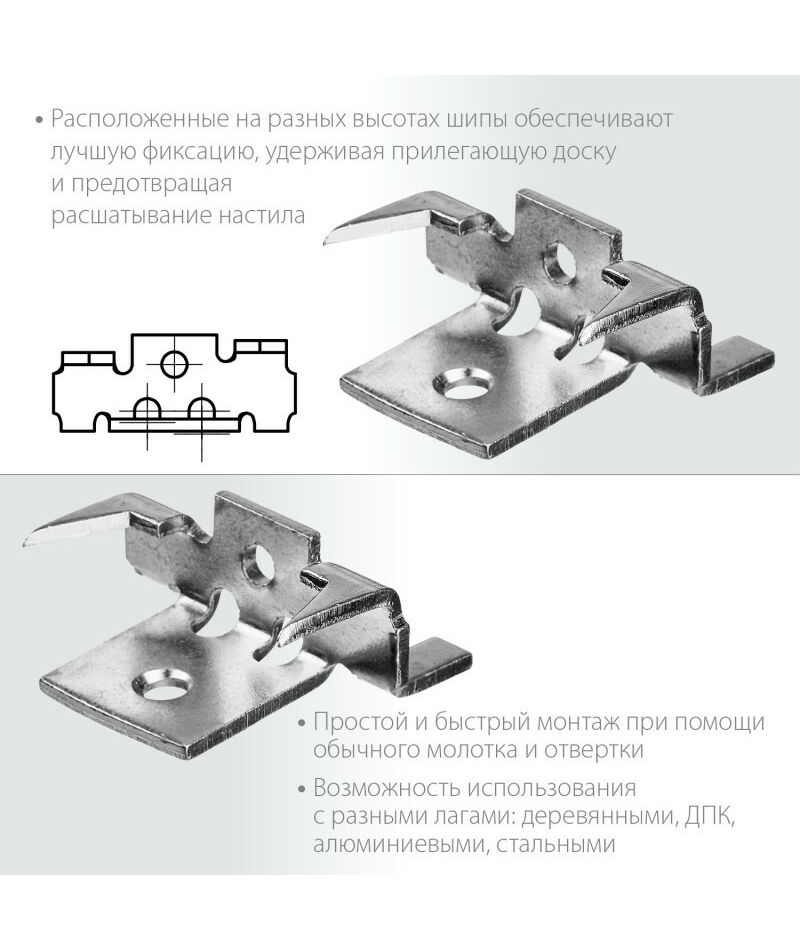 • Расположенные на разных высотах шипы обеспечивают лучшую фиксацию, удерживая прилегающую доску и предотвращая расшатывание настила

• Простой и быстрый монтаж при помощи обычного молотка и отвертки

• Возможность использования с разными лагами: деревянными, ДПК, алюминиевыми, стальными