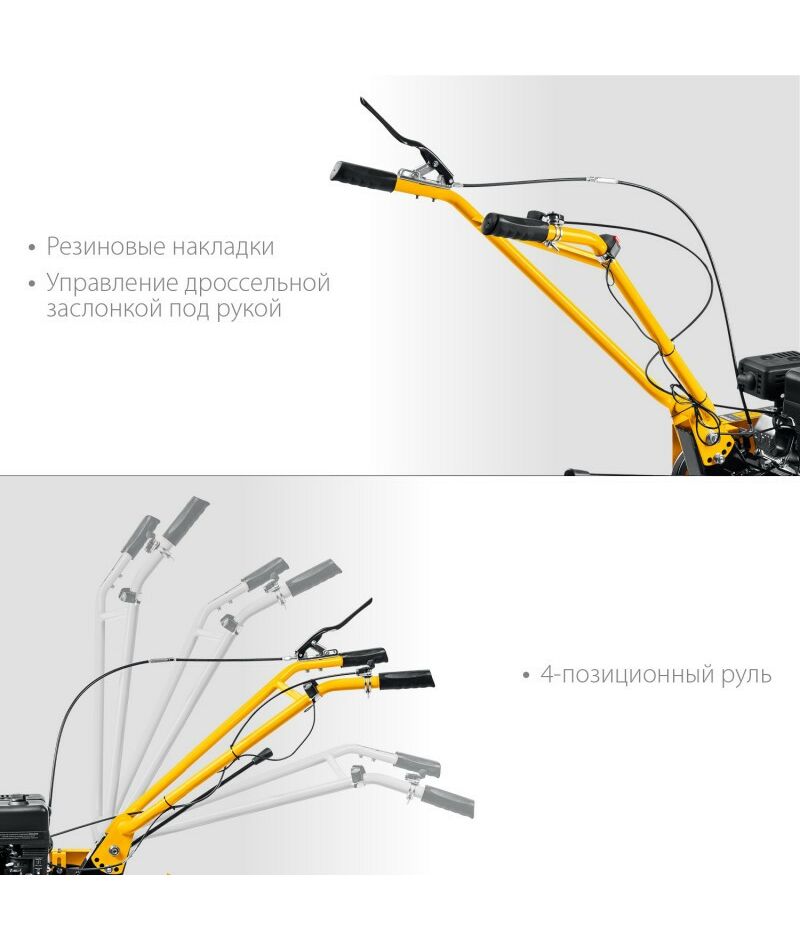 • Резиновые накладки
• Управление дроссельной заслонкой под рукой

• 4-позиционный руль