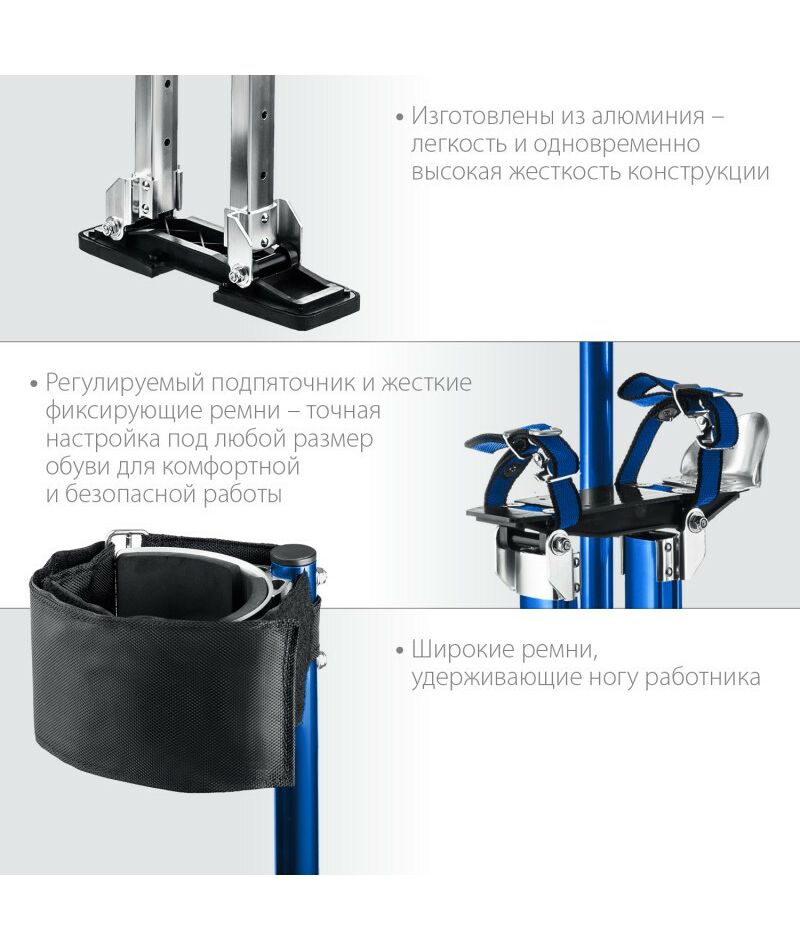 • Изготовлены из алюминия – легкость и одновременно высокая жесткость конструкции

• Регулируемый подпяточник и жесткие фиксирующие ремни – точная настройка под любой размер обуви для комфортной и безопасной работы

• Широкие ремни, удерживающие ногу работника