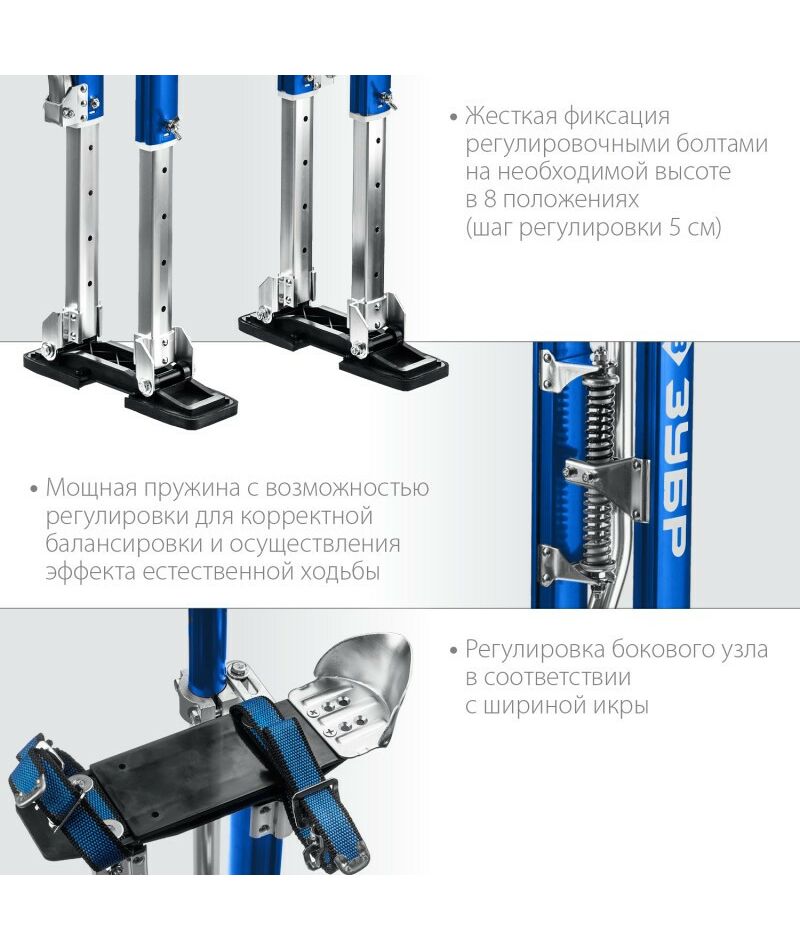 • Жесткая фиксация регулировочными болтами на необходимой высоте в 8 положениях (шаг регулировки 5 см)

ЗУБР

• Мощная пружина с возможностью регулировки для корректной балансировки и осуществления эффекта естественной ходьбы

• Регулировка бокового узла в соответствии с шириной икры