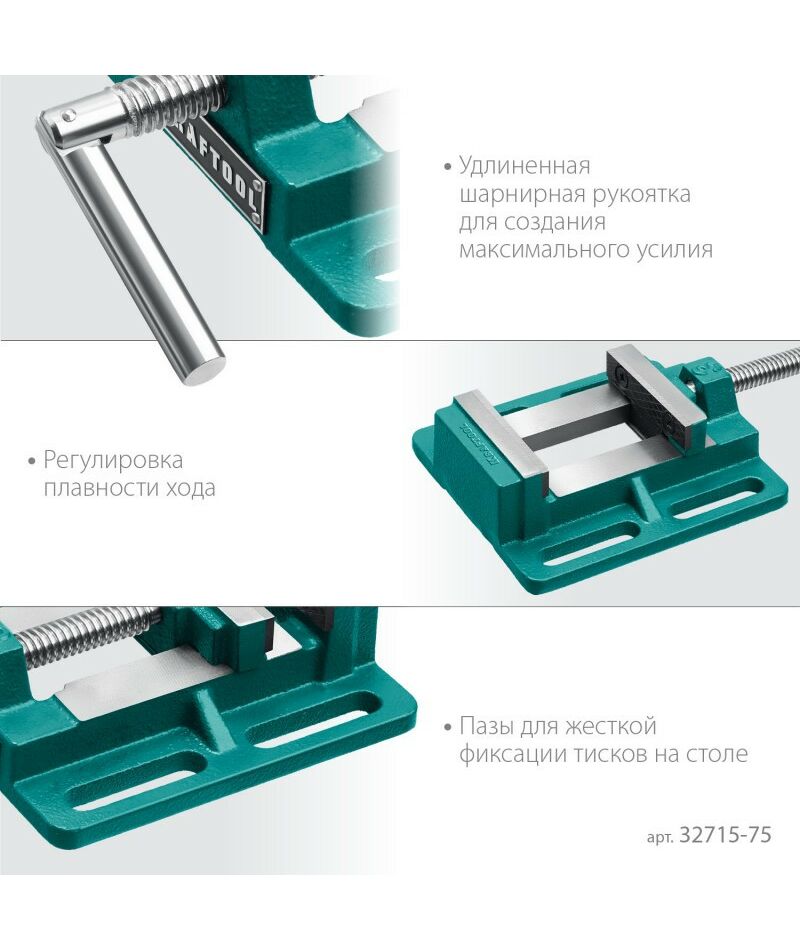 AFTOOL

• Удлиненная шарнирная рукоятка для создания максимального усилия

• Регулировка плавности хода

• Пазы для жесткой фиксации тисков на столе

арт. 32715-75