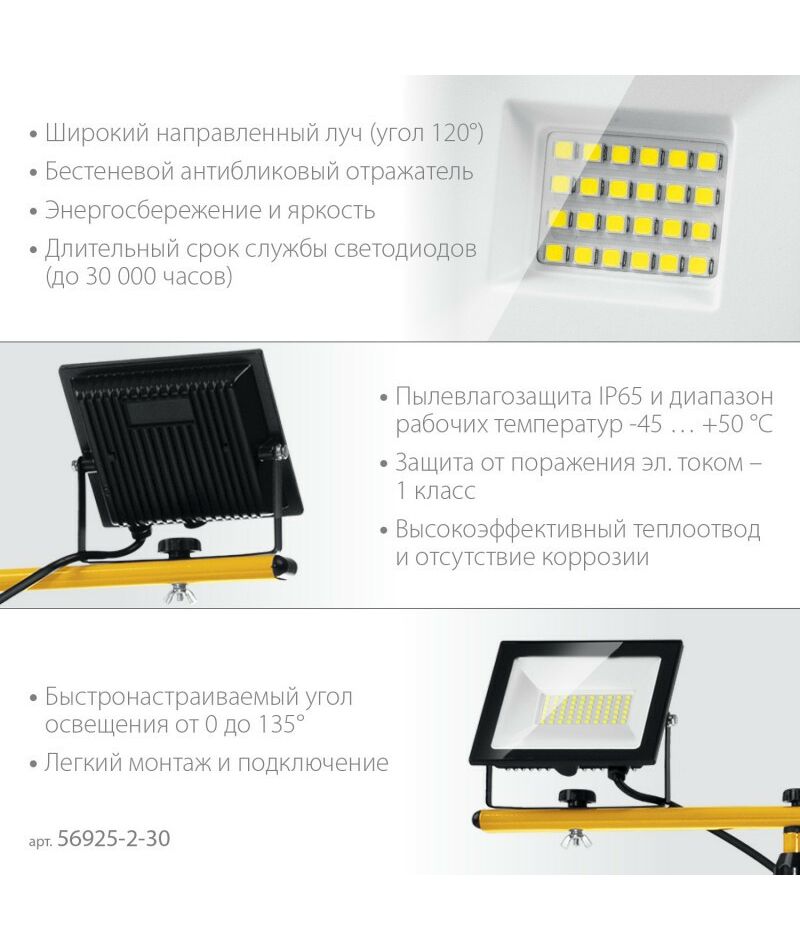 • Широкий направленный луч (угол 120°)
• Бестеневой антибликовый отражатель
• Энергосбережение и яркость
• Длительный срок службы светодиодов (до 30 000 часов)

• Пылевлагозащита IP65 и диапазон рабочих температур -45 … +50 °C
• Защита от поражения эл. током – 1 класс
• Высокоэффективный теплоотвод и отсутствие коррозии

• Быстронастраиваемый угол освещения от 0 до 135°
• Легкий монтаж и подключение

арт. 56925-2-30