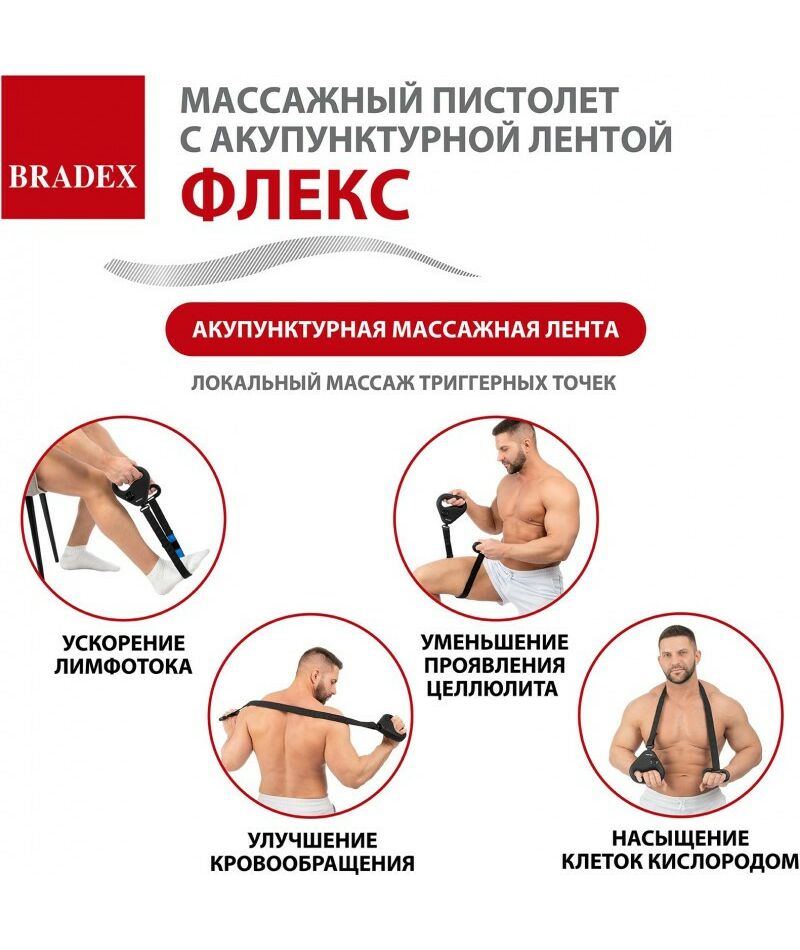 BRADEX

МАССАЖНЫЙ ПИСТОЛЕТ С АКУПУНКТУРНОЙ ЛЕНТОЙ

ФЛЕКС

АКУПУНКТУРНАЯ МАССАЖНАЯ ЛЕНТА

ЛОКАЛЬНЫЙ МАССАЖ ТРИГГЕРНЫХ ТОЧЕК

УСКОРЕНИЕ ЛИМФОТОКА

УМЕНЬШЕНИЕ ПРОЯВЛЕНИЯ ЦЕЛЛЮЛИТА

УЛУЧШЕНИЕ КРОВООБРАЩЕНИЯ

НАСЫЩЕНИЕ КЛЕТОК КИСЛОРОДОМ