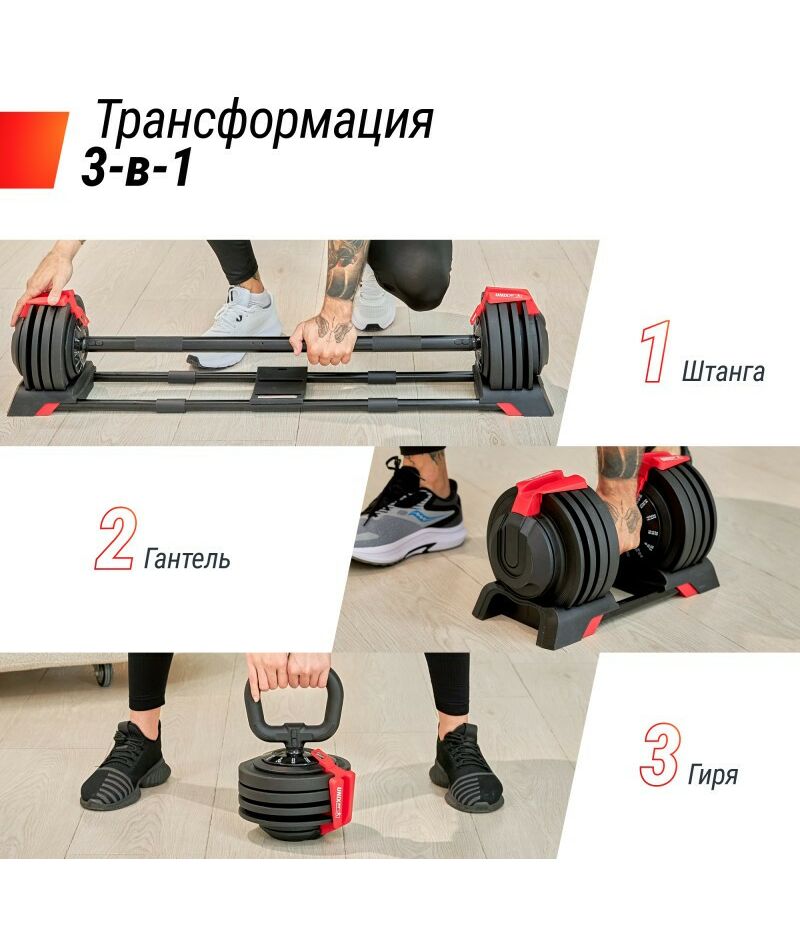 Трансформация
3-в-1

1 Штанга

2 Гантель

3 Гиря