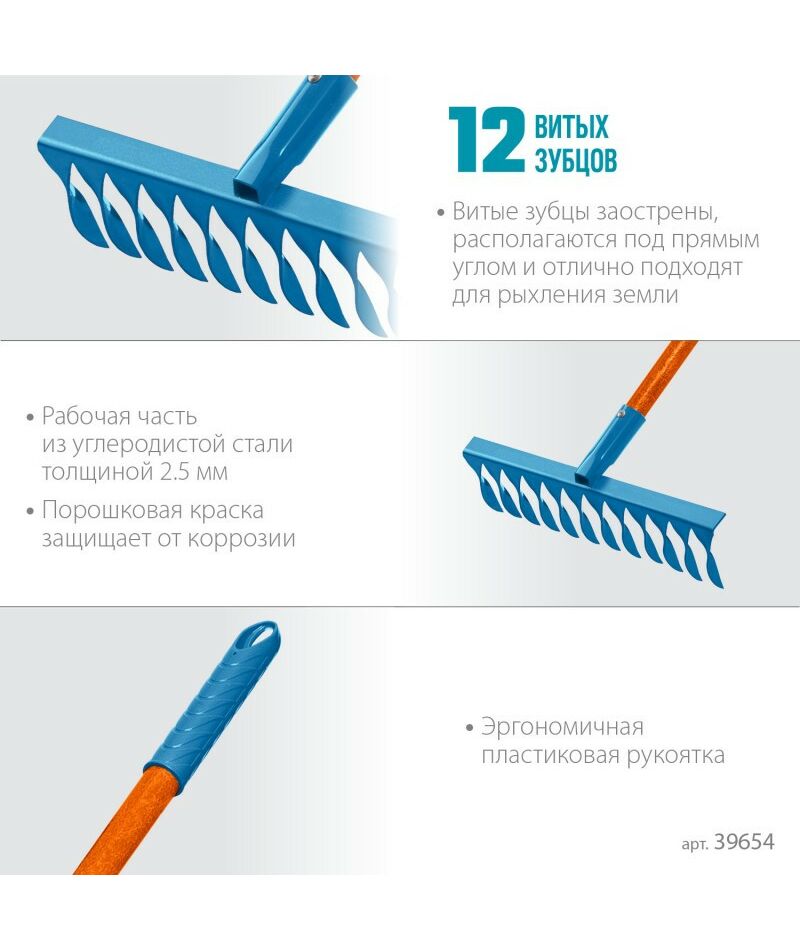 12 ВИТЫХ ЗУБЦОВ

• Витые зубцы заострены, располагаются под прямым углом и отлично подходят для рыхления земли

• Рабочая часть из углеродистой стали толщиной 2.5 мм

• Порошковая краска защищает от коррозии

• Эргономичная пластиковая рукоятка

арт. 39654