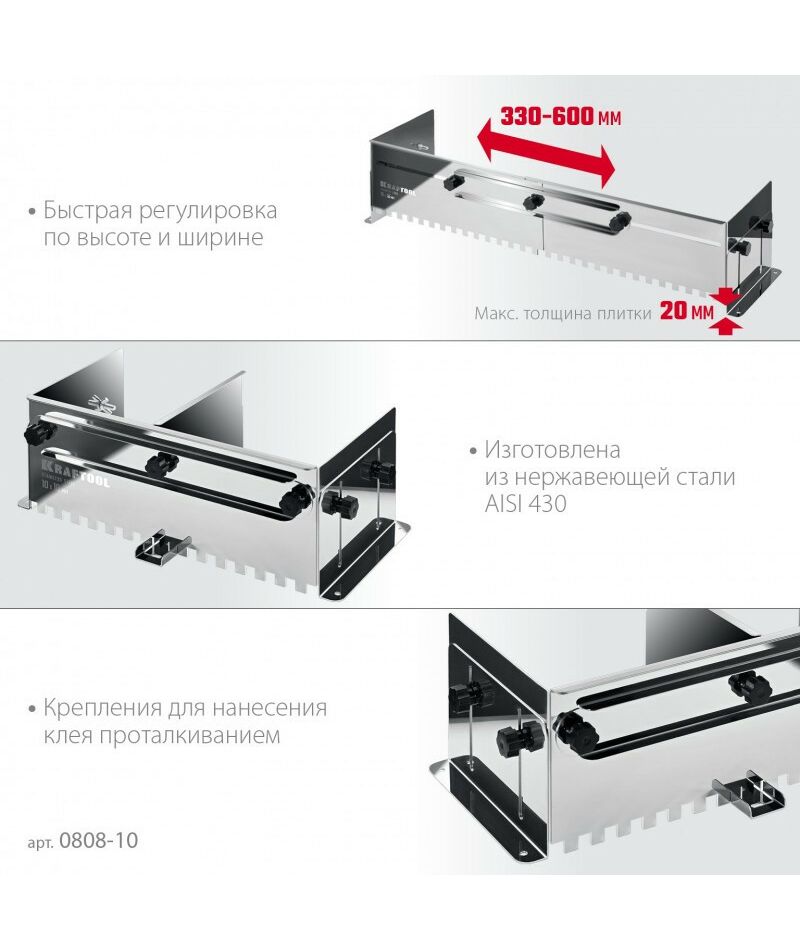 330-600 мм

• Быстрая регулировка по высоте и ширине

KRAFTOOL

Макс. толщина плитки 20 мм

KRAFTOOL

• Изготовлена из нержавеющей стали AISI 430

• Крепления для нанесения клея проталкиванием

арт. 0808-10