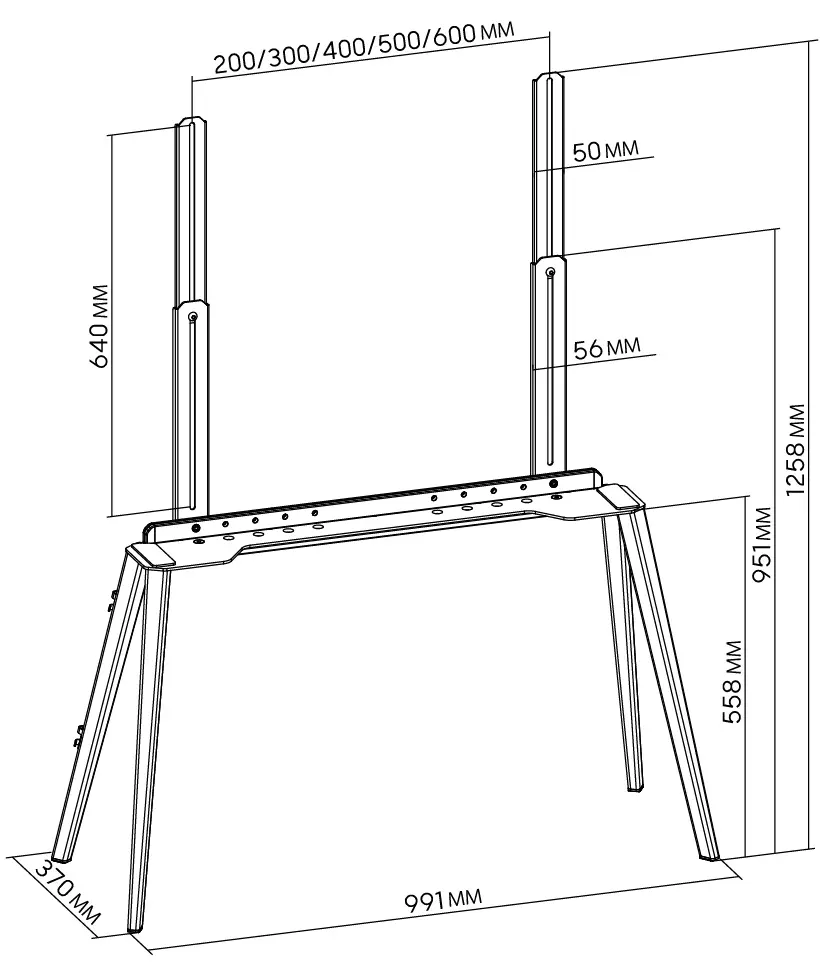 200/300/400/500/600 мм
50 мм
640 мм
56 мм
1258 мм
951 мм
558 мм
370 мм
991 мм