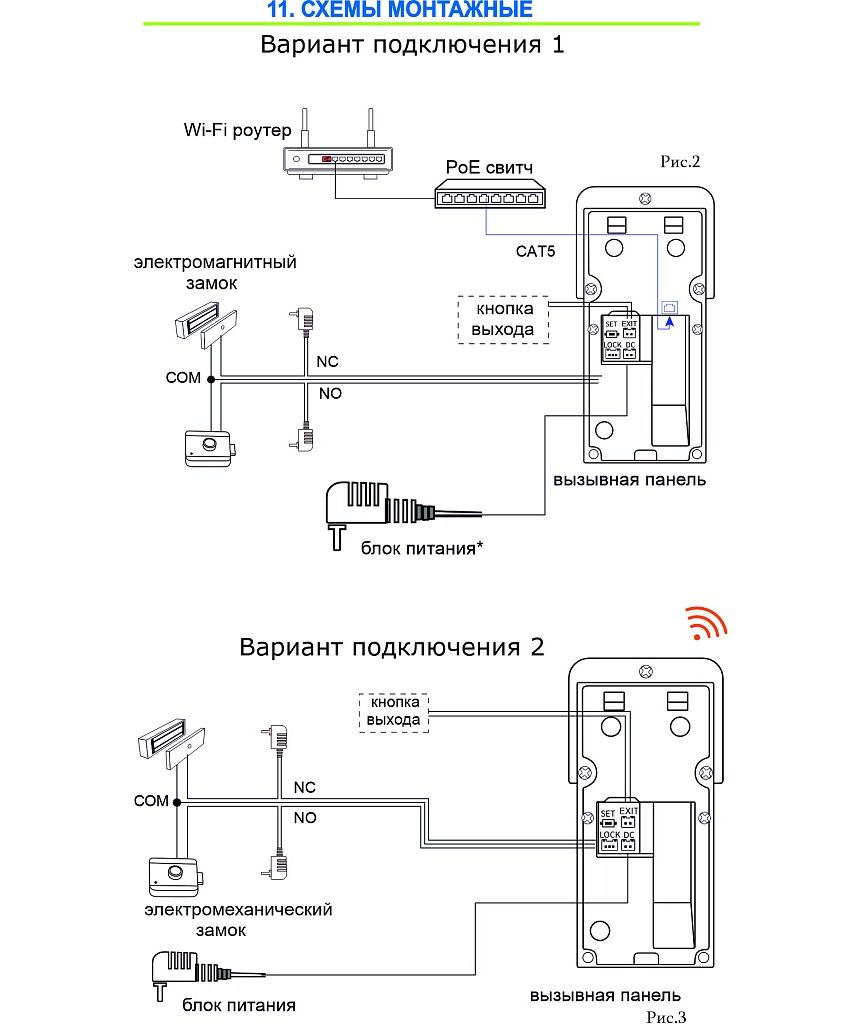 11. СХЕМЫ МОНТАЖНЫЕ

Вариант подключения 1

Wi-Fi роутер

PoE свитч

Рис.2

CAT5

электромагнитный замок

кнопка выхода

SET EXIT
LOCK DC

COM

NC

NO

вызывная панель

блок питания*

Вариант подключения 2

кнопка выхода

COM

NC

NO

SET EXIT
LOCK DC

электромеханический замок

блок питания

вызывная панель

Рис.3